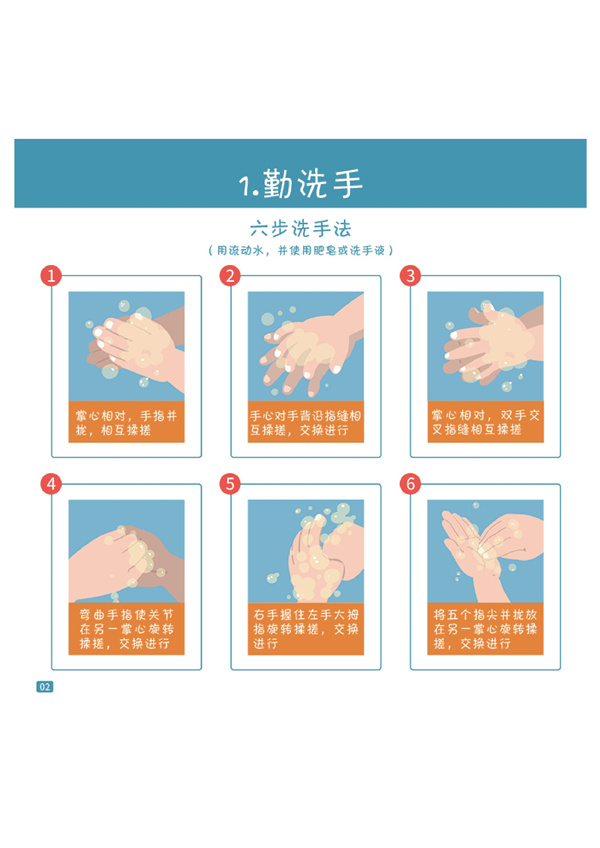 1.勤洗手

六步洗手法

（用流动水，并使用肥皂或洗手液）

1

掌心相对，手指并拢，相互揉搓

2

手心对手背沿指缝相互揉搓，交换进行

3

掌心相对，双手交叉指缝相互揉搓

4

弯曲手指使关节在另一掌心旋转揉搓，交换进行

5

右手握住左手大拇指旋转揉搓，交换进行

6

将五个指尖并拢放在另一掌心旋转揉搓，交换进行

02